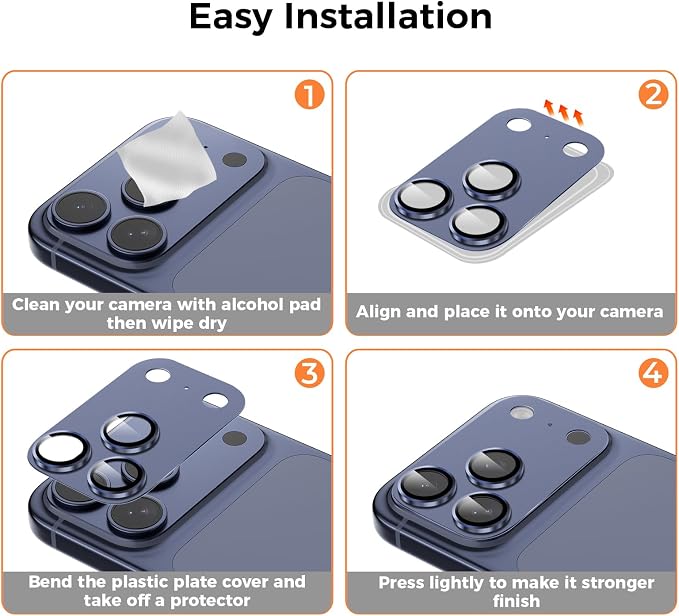 Easy Installation

1

Clean your camera with alcohol pad then wipe dry

2

Align and place it onto your camera

3

Bend the plastic plate cover and take off a protector

4

Press lightly to make it stronger finish