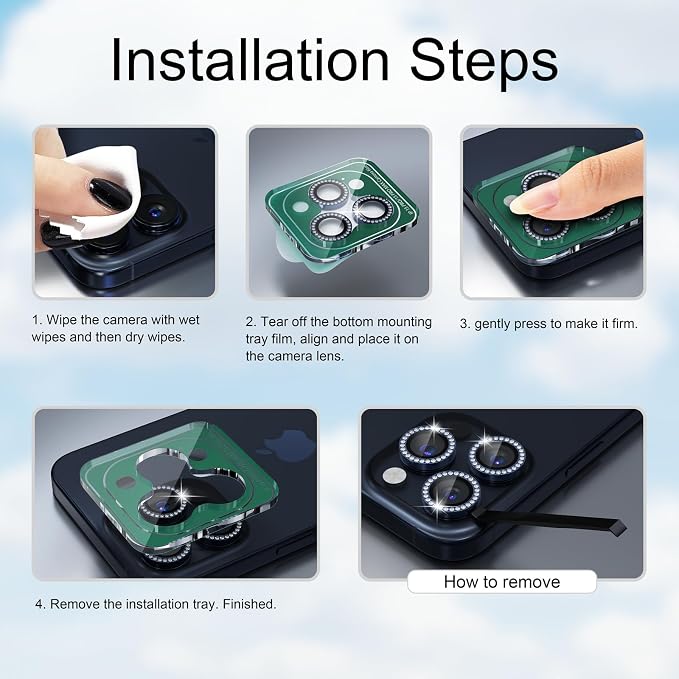 Installation Steps

1. Wipe the camera with wet wipes and then dry wipes.

2. Tear off the bottom mounting tray film, align and place it on the camera lens.

3. gently press to make it firm.

4. Remove the installation tray. Finished.

How to remove