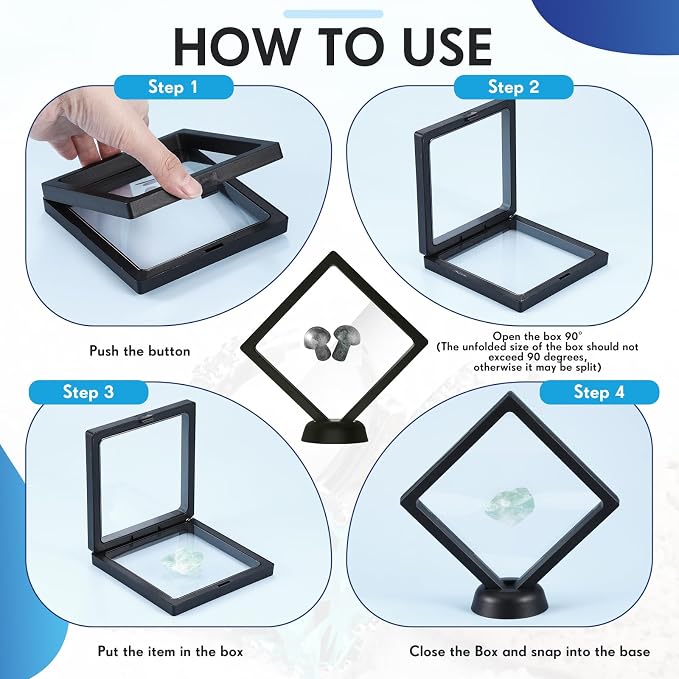 HOW TO USE

Step 1

Push the button

Step 2

Open the box 90°
(The unfolded size of the box should not exceed 90 degrees, otherwise it may be split)

Step 3

Put the item in the box

Step 4

Close the Box and snap into the base