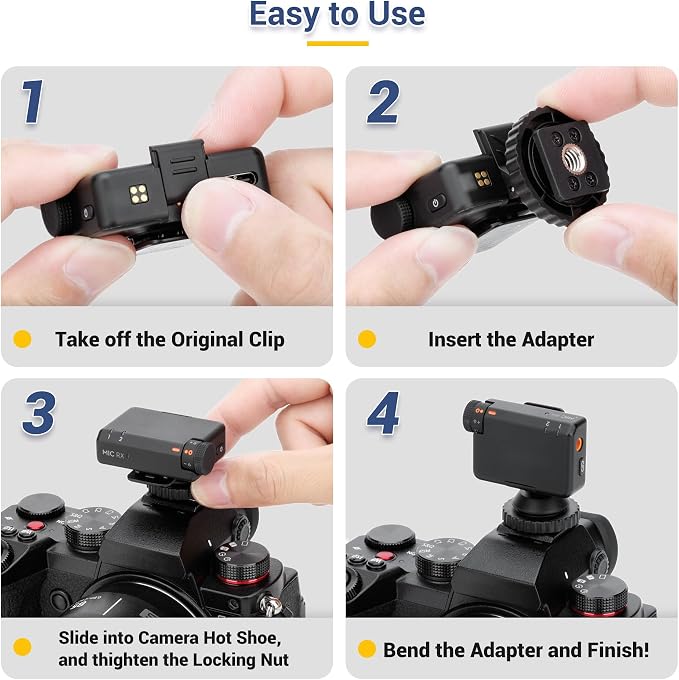 Easy to Use

1

Take off the Original Clip

2

Insert the Adapter

3

MIC RX

Slide into Camera Hot Shoe, and thighten the Locking Nut

4

Bend the Adapter and Finish!