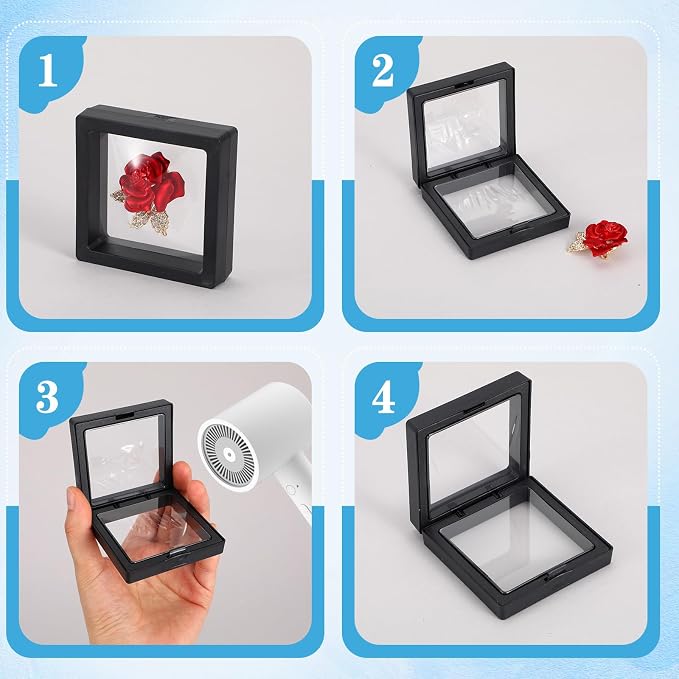 1

2

3

4