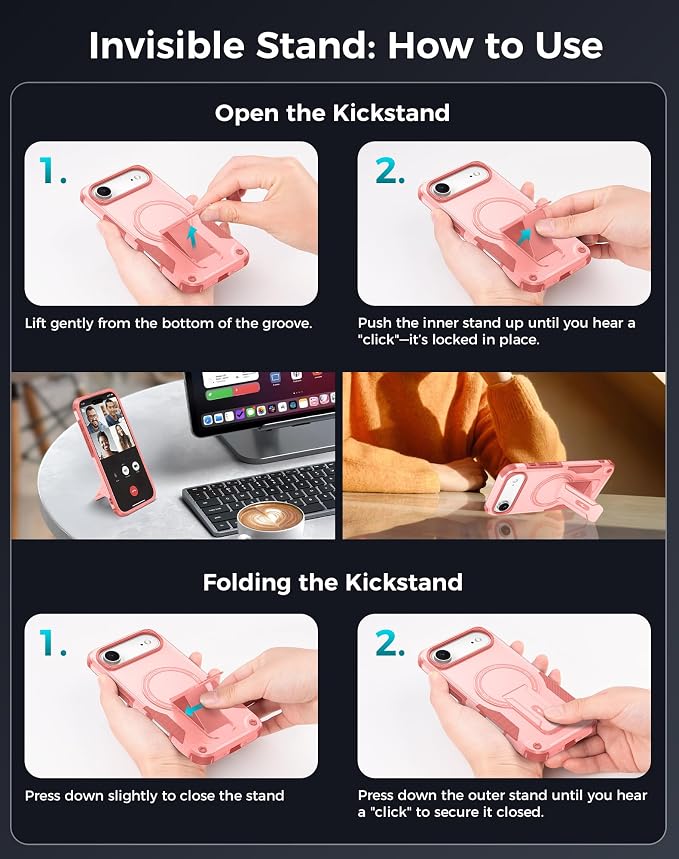 Invisible Stand: How to Use

Open the Kickstand

1.

Lift gently from the bottom of the groove.

2.

Push the inner stand up until you hear a "click"—it's locked in place.

Folding the Kickstand

1.

Press down slightly to close the stand

2.

Press down the outer stand until you hear a "click" to secure it closed.