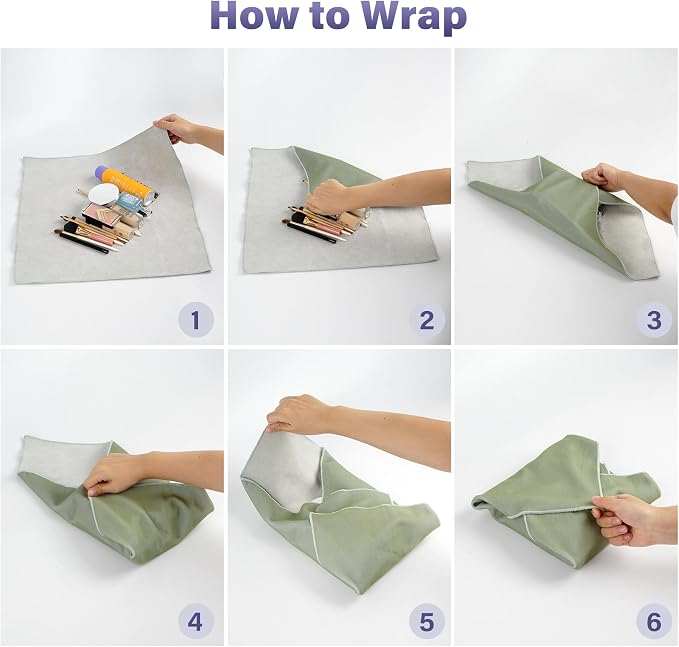 How to Wrap

1

2

3

4

5

6