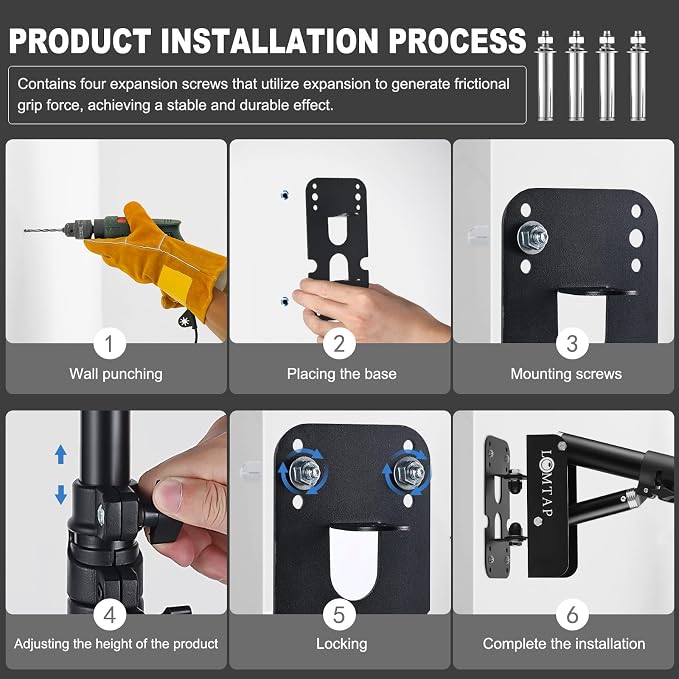 PRODUCT INSTALLATION PROCESS

Contains four expansion screws that utilize expansion to generate frictional grip force, achieving a stable and durable effect.

1
Wall punching

2
Placing the base

3
Mounting screws

4
Adjusting the height of the product

5
Locking

LOMTAP

6
Complete the installation