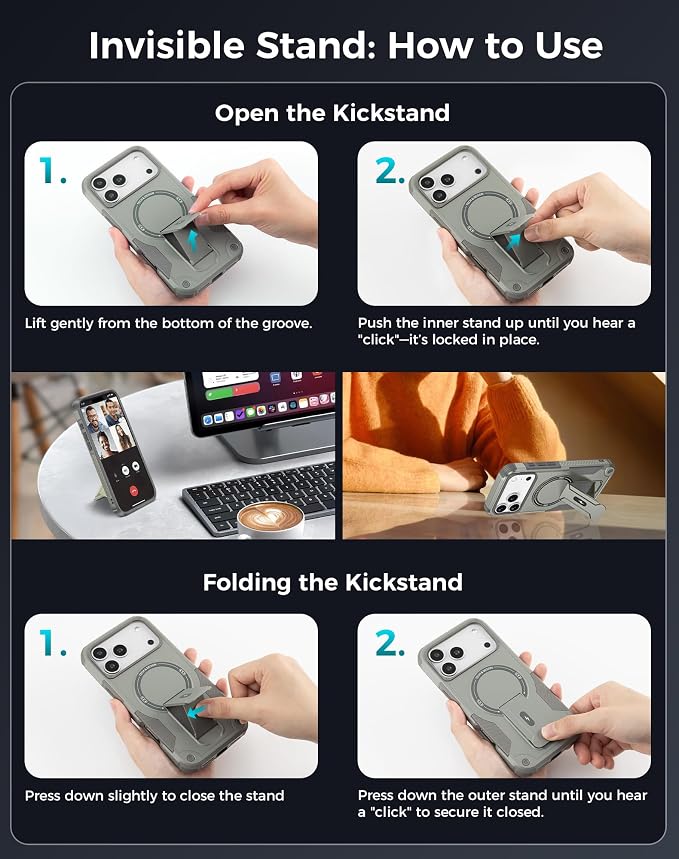 Invisible Stand: How to Use

Open the Kickstand

1.

Lift gently from the bottom of the groove.

2.

Push the inner stand up until you hear a "click"—it's locked in place.

Folding the Kickstand

1.

Press down slightly to close the stand

2.

Press down the outer stand until you hear a "click" to secure it closed.