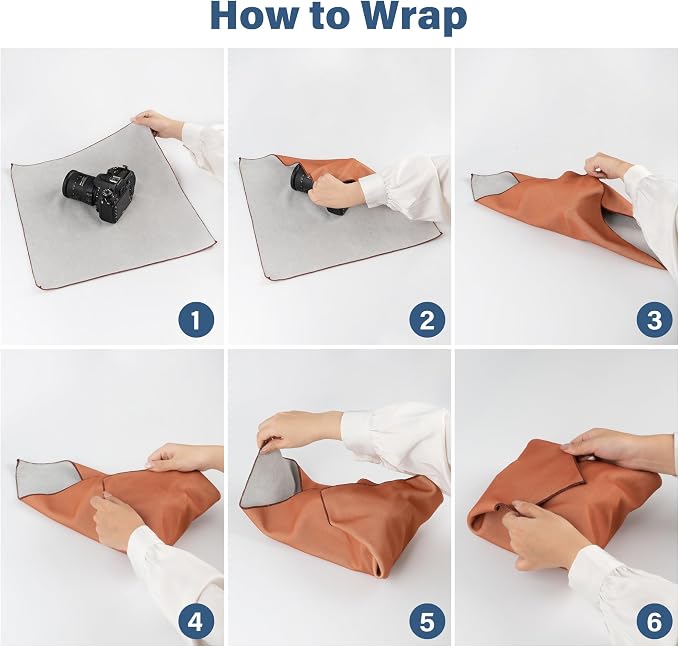 How to Wrap

1

2

3

4

5

6