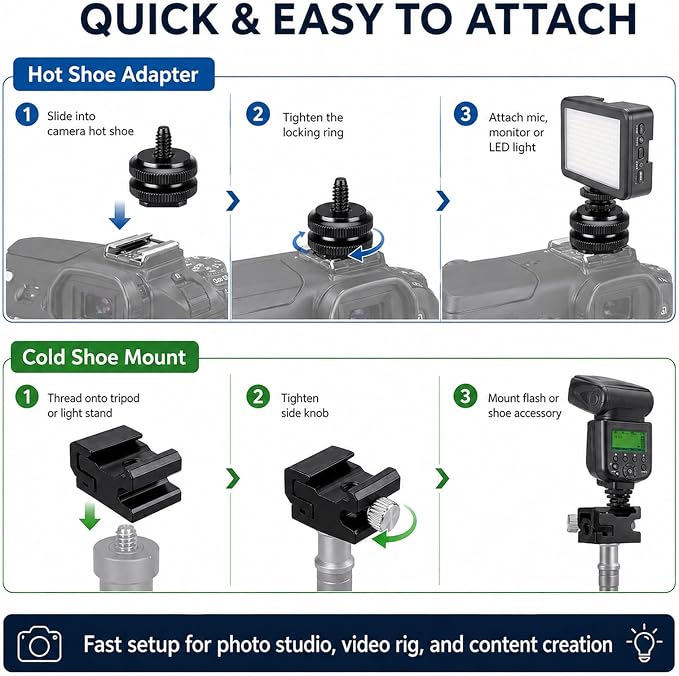 QUICK & EASY TO ATTACH

Hot Shoe Adapter

1 Slide into camera hot shoe

2 Tighten the locking ring

3 Attach mic, monitor or LED light

Cold Shoe Mount

1 Thread onto tripod or light stand

2 Tighten side knob

3 Mount flash or shoe accessory

Fast setup for photo studio, video rig, and content creation