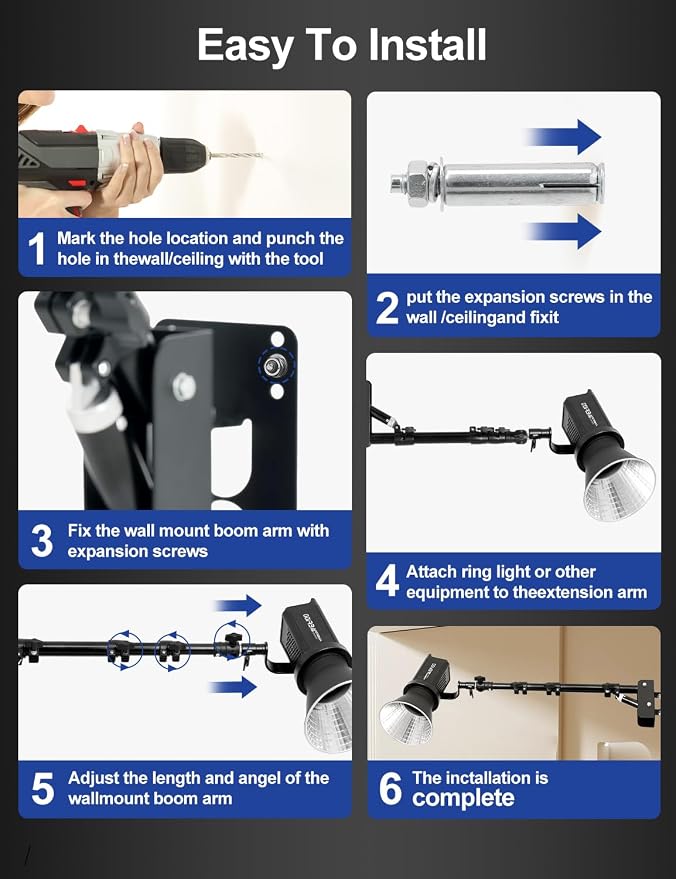 Easy To Install

1 Mark the hole location and punch the hole in thewall/ceiling with the tool

2 put the expansion screws in the wall /ceilingand fixit

3 Fix the wall mount boom arm with expansion screws

4 Attach ring light or other equipment to theextension arm

5 Adjust the length and angel of the wallmount boom arm

6 The inctallation is complete