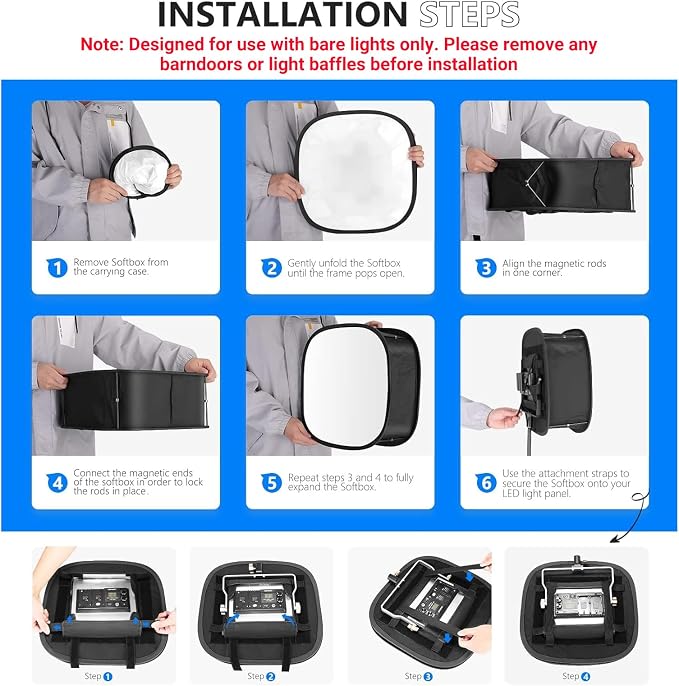 INSTALLATION STEPS

Note: Designed for use with bare lights only. Please remove any barndoors or light baffles before installation

1 Remove Softbox from the carrying case.

2 Gently unfold the Softbox until the frame pops open.

3 Align the magnetic rods in one corner.

4 Connect the magnetic ends of the softbox in order to lock the rods in place.

5 Repeat steps 3 and 4 to fully expand the Softbox.

6 Use the attachment straps to secure the Softbox onto your LED light panel.

Step 1

Step 2

Step 3

Step 4