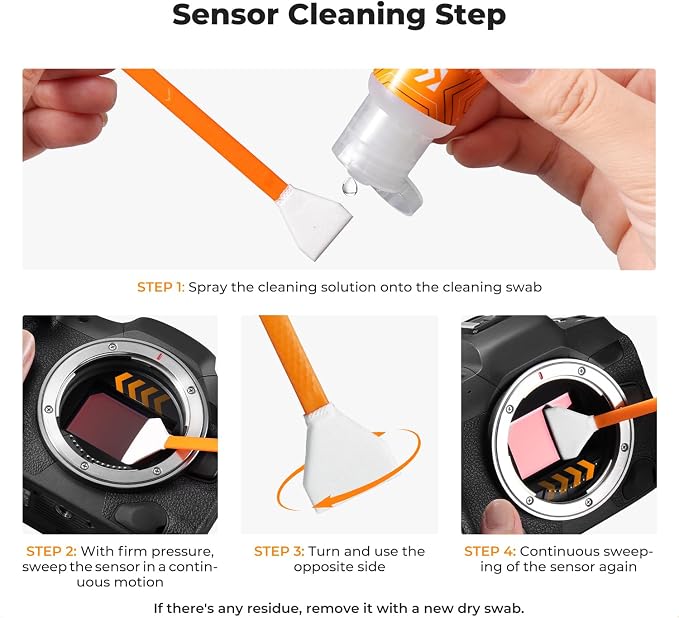 Sensor Cleaning Step

STEP 1: Spray the cleaning solution onto the cleaning swab

STEP 2: With firm pressure, sweep the sensor in a continuous motion

STEP 3: Turn and use the opposite side

STEP 4: Continuous sweeping of the sensor again

If there's any residue, remove it with a new dry swab.