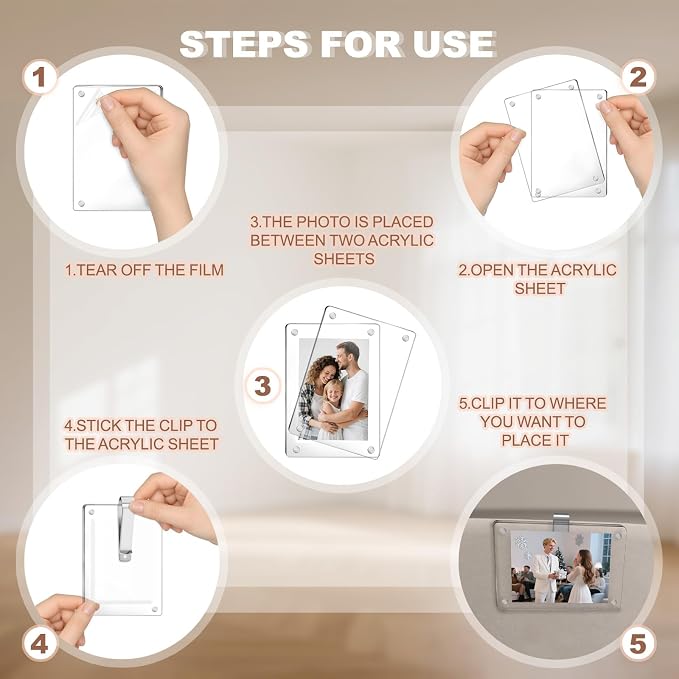 STEPS FOR USE

1

2

3.THE PHOTO IS PLACED BETWEEN TWO ACRYLIC SHEETS

1.TEAR OFF THE FILM

2.OPEN THE ACRYLIC SHEET

3

4.STICK THE CLIP TO THE ACRYLIC SHEET

5.CLIP IT TO WHERE YOU WANT TO PLACE IT

4

5