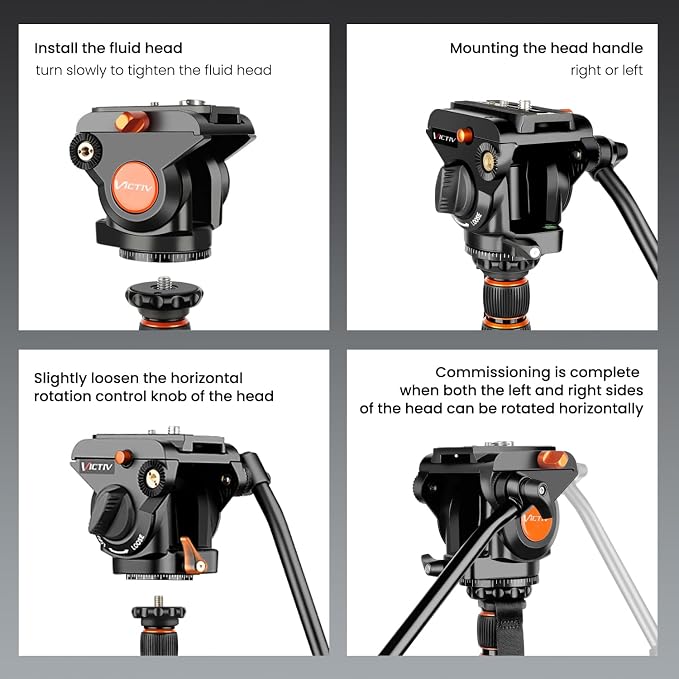 Install the fluid head
turn slowly to tighten the fluid head

VICTIV

Mounting the head handle
right or left

VICTIV

LOOSE

Slightly loosen the horizontal rotation control knob of the head

VICTIV

LOOSE

Commissioning is complete when both the left and right sides of the head can be rotated horizontally

VICTIV