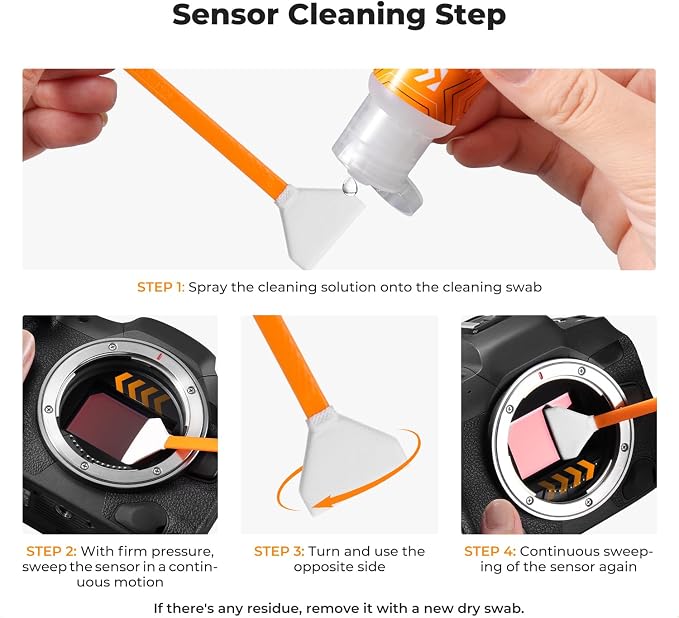 Sensor Cleaning Step

STEP 1: Spray the cleaning solution onto the cleaning swab

STEP 2: With firm pressure, sweep the sensor in a continuous motion

STEP 3: Turn and use the opposite side

STEP 4: Continuous sweeping of the sensor again

If there's any residue, remove it with a new dry swab.