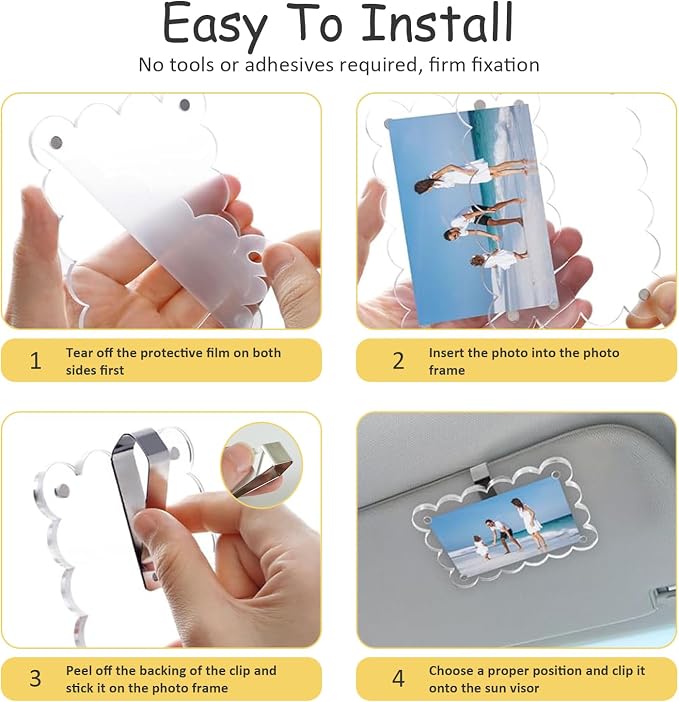 Easy To Install

No tools or adhesives required, firm fixation

1 Tear off the protective film on both sides first

2 Insert the photo into the photo frame

3 Peel off the backing of the clip and stick it on the photo frame

4 Choose a proper position and clip it onto the sun visor