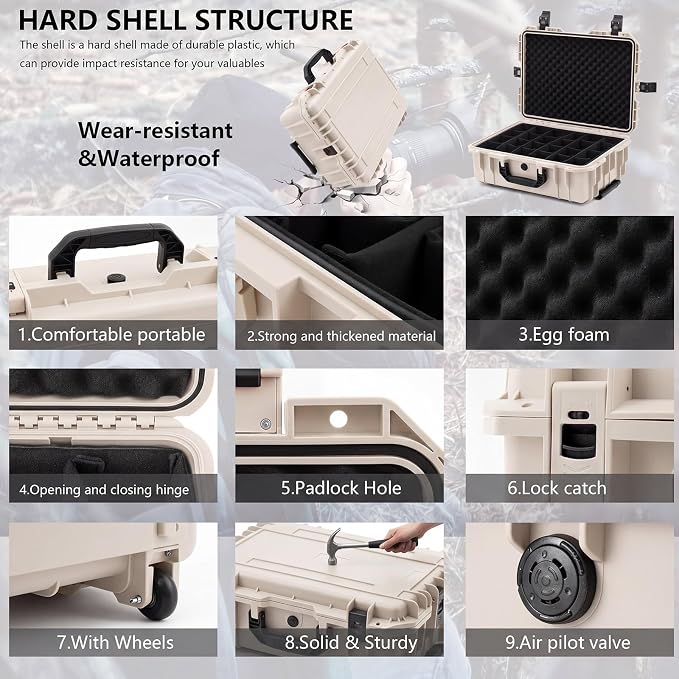 HARD SHELL STRUCTURE

The shell is a hard shell made of durable plastic, which can provide impact resistance for your valuables

Wear-resistant &Waterproof

1.Comfortable portable

2.Strong and thickened material

3.Egg foam

4.Opening and closing hinge

5.Padlock Hole

6.Lock catch

7.With Wheels

8.Solid & Sturdy

9.Air pilot valve