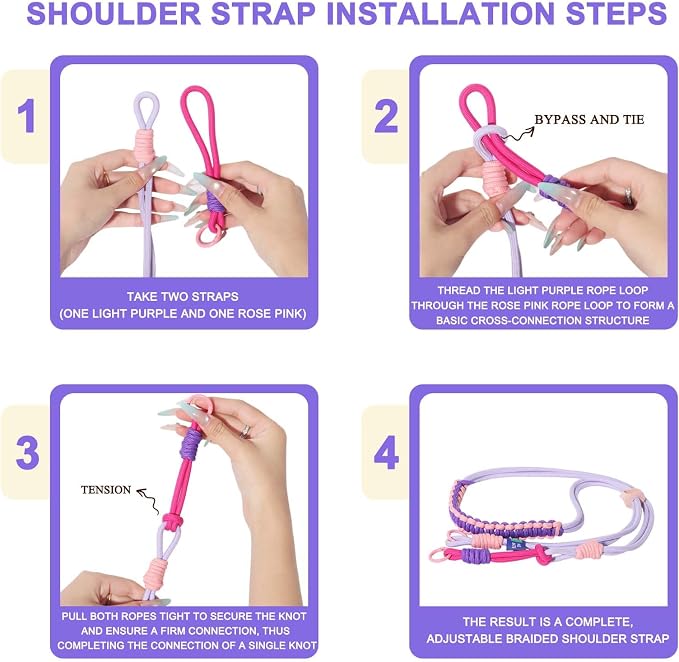 SHOULDER STRAP INSTALLATION STEPS

1

TAKE TWO STRAPS
(ONE LIGHT PURPLE AND ONE ROSE PINK)

2

BYPASS AND TIE

THREAD THE LIGHT PURPLE ROPE LOOP THROUGH THE ROSE PINK ROPE LOOP TO FORM A BASIC CROSS-CONNECTION STRUCTURE

3

TENSION

PULL BOTH ROPES TIGHT TO SECURE THE KNOT AND ENSURE A FIRM CONNECTION, THUS COMPLETING THE CONNECTION OF A SINGLE KNOT

4

THE RESULT IS A COMPLETE, ADJUSTABLE BRAIDED SHOULDER STRAP