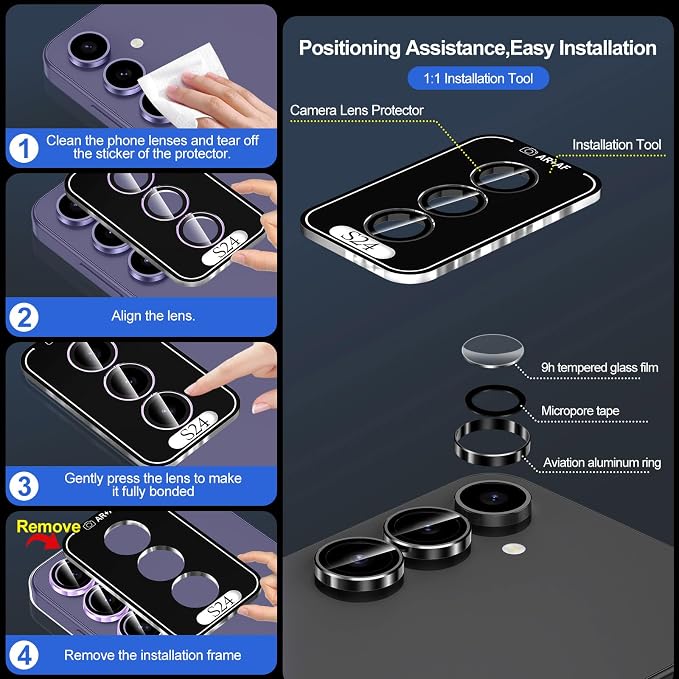 1 Clean the phone lenses and tear off the sticker of the protector.

S24

2 Align the lens.

S24

3 Gently press the lens to make it fully bonded

Remove

AR+

S24

4 Remove the installation frame

Positioning Assistance,Easy Installation

1:1 Installation Tool

Camera Lens Protector

Installation Tool

AR+AF

S24

9h tempered glass film

Micropore tape

Aviation aluminum ring