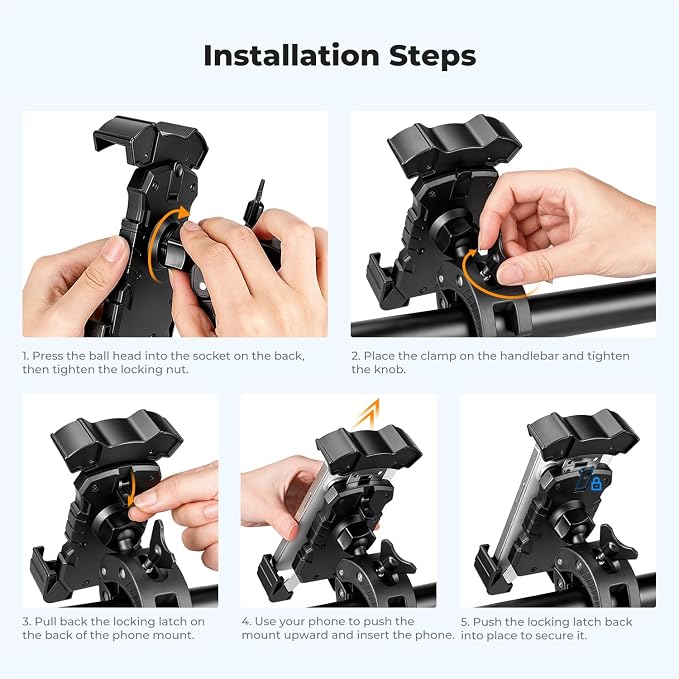 Installation Steps

1. Press the ball head into the socket on the back, then tighten the locking nut.

2. Place the clamp on the handlebar and tighten the knob.

3. Pull back the locking latch on the back of the phone mount.

4. Use your phone to push the mount upward and insert the phone.

5. Push the locking latch back into place to secure it.