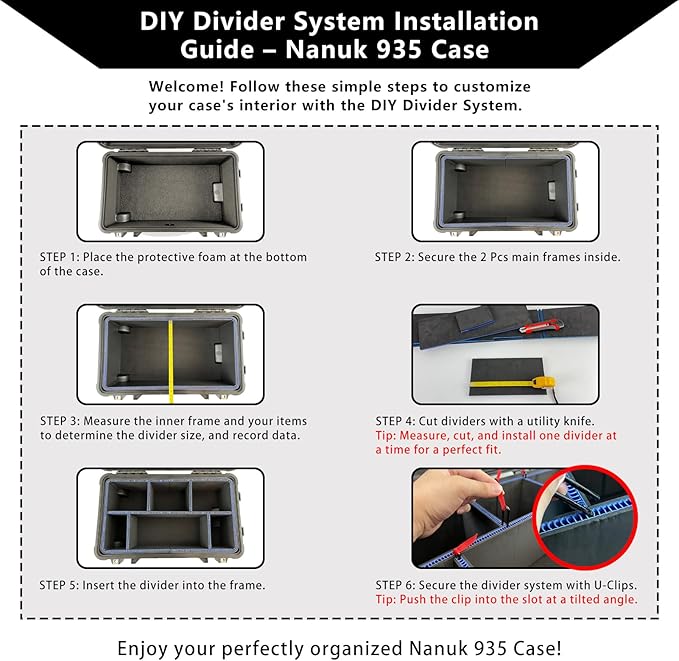 DIY Divider System Installation Guide – Nanuk 935 Case

Welcome! Follow these simple steps to customize your case's interior with the DIY Divider System.

STEP 1: Place the protective foam at the bottom of the case.

STEP 2: Secure the 2 Pcs main frames inside.

STEP 3: Measure the inner frame and your items to determine the divider size, and record data.

STEP 4: Cut dividers with a utility knife.
Tip: Measure, cut, and install one divider at a time for a perfect fit.

STEP 5: Insert the divider into the frame.

STEP 6: Secure the divider system with U-Clips.
Tip: Push the clip into the slot at a tilted angle.

Enjoy your perfectly organized Nanuk 935 Case!