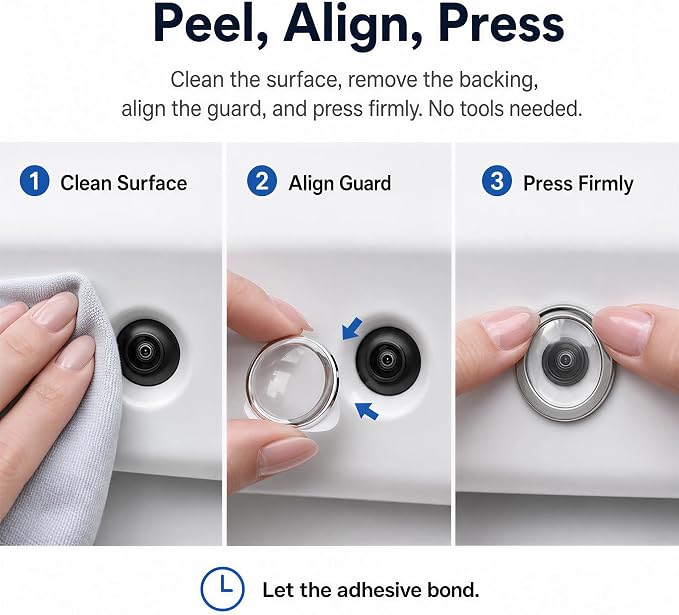 Peel, Align, Press

Clean the surface, remove the backing, align the guard, and press firmly. No tools needed.

1 Clean Surface

2 Align Guard

3 Press Firmly

Let the adhesive bond.