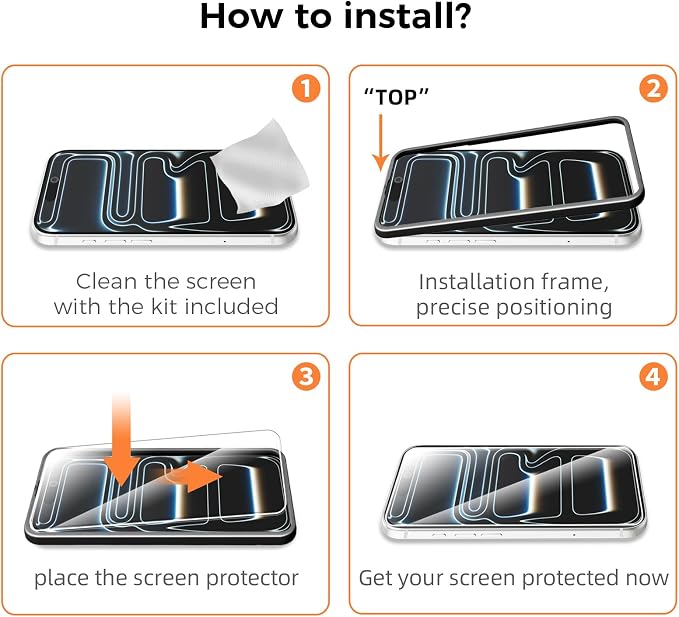 How to install?

1

Clean the screen with the kit included

2

"TOP"

Installation frame, precise positioning

3

place the screen protector

4

Get your screen protected now