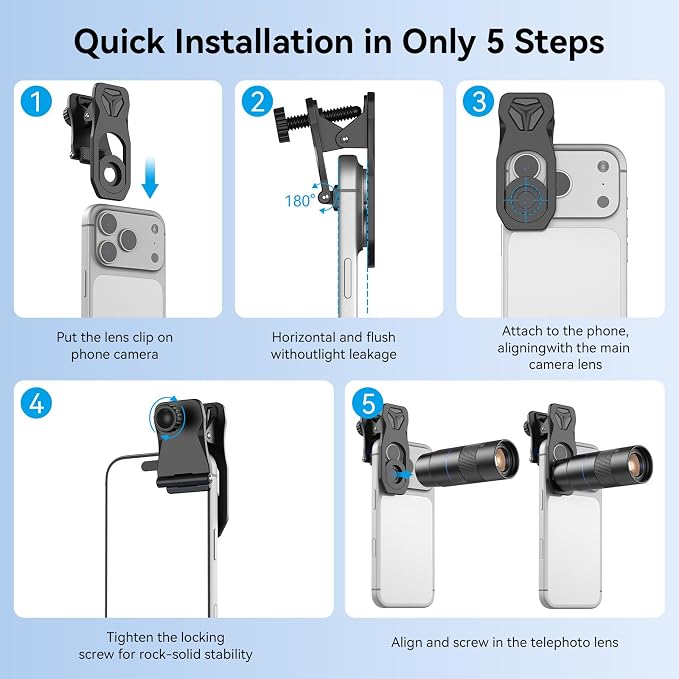 Quick Installation in Only 5 Steps

1

Put the lens clip on phone camera

2

180°

Horizontal and flush withoutlight leakage

3

Attach to the phone, aligningwith the main camera lens

4

Tighten the locking screw for rock-solid stability

5

Align and screw in the telephoto lens