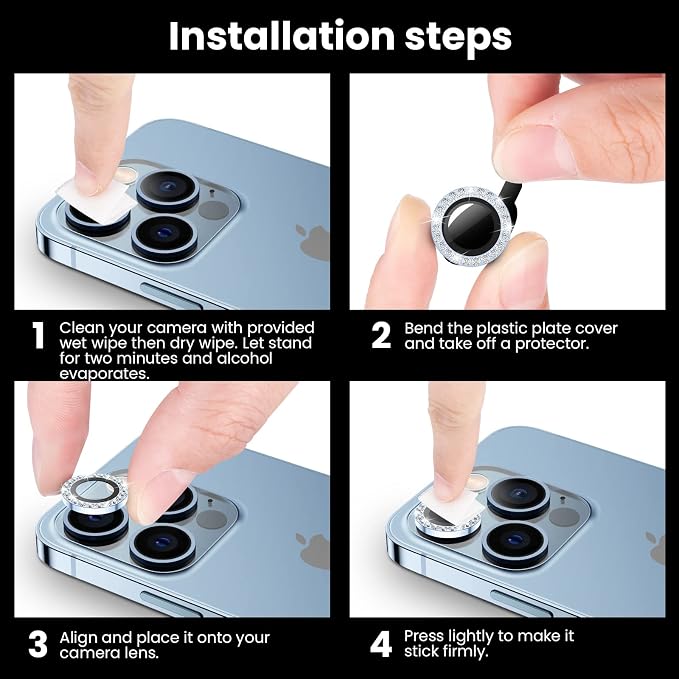 Installation steps

1 Clean your camera with provided wet wipe then dry wipe. Let stand for two minutes and alcohol evaporates.

2 Bend the plastic plate cover and take off a protector.

3 Align and place it onto your camera lens.

4 Press lightly to make it stick firmly.