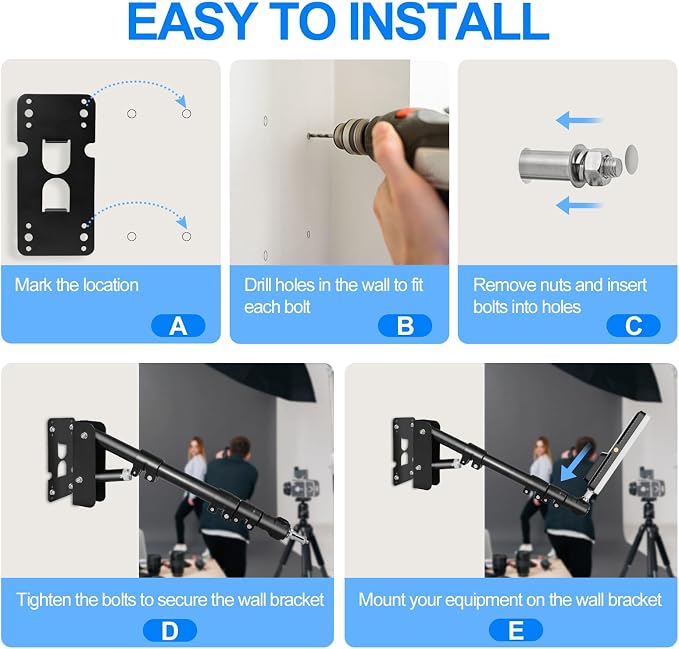 EASY TO INSTALL

Mark the location

A

Drill holes in the wall to fit each bolt

B

Remove nuts and insert bolts into holes

C

Tighten the bolts to secure the wall bracket

D

Mount your equipment on the wall bracket

E