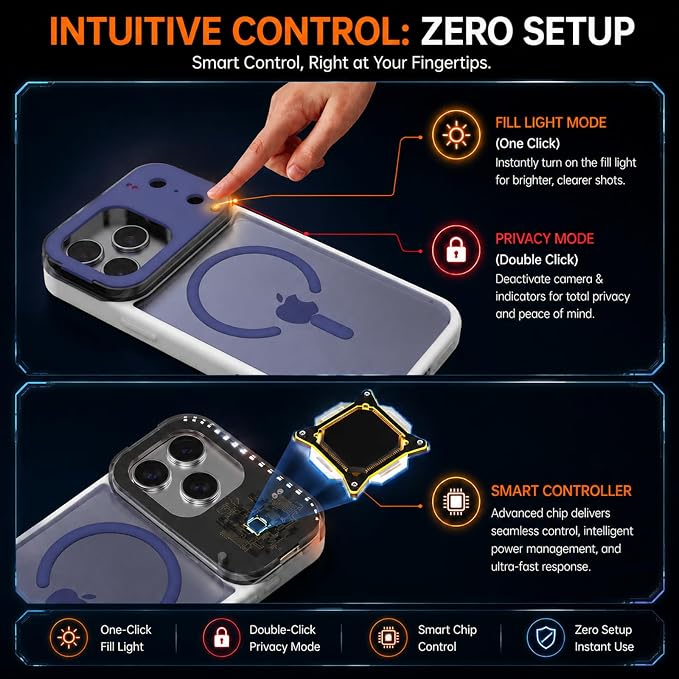 INTUITIVE CONTROL: ZERO SETUP

Smart Control, Right at Your Fingertips.

FILL LIGHT MODE
(One Click)
Instantly turn on the fill light for brighter, clearer shots.

PRIVACY MODE
(Double Click)
Deactivate camera & indicators for total privacy and peace of mind.

SMART CONTROLLER
Advanced chip delivers seamless control, intelligent power management, and ultra-fast response.

One-Click Fill Light

Double-Click Privacy Mode

Smart Chip Control

Zero Setup Instant Use