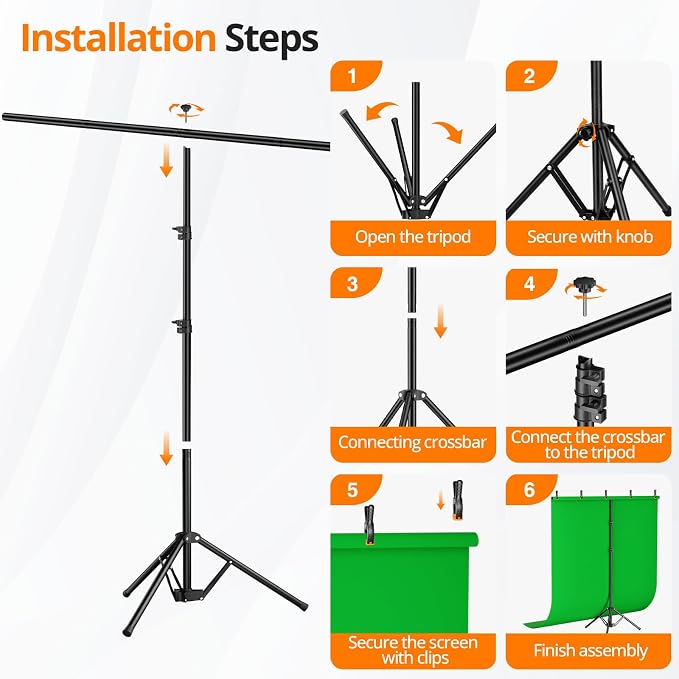 Installation Steps

1
Open the tripod

2
Secure with knob

3
Connecting crossbar

4
Connect the crossbar to the tripod

5
Secure the screen with clips

6
Finish assembly