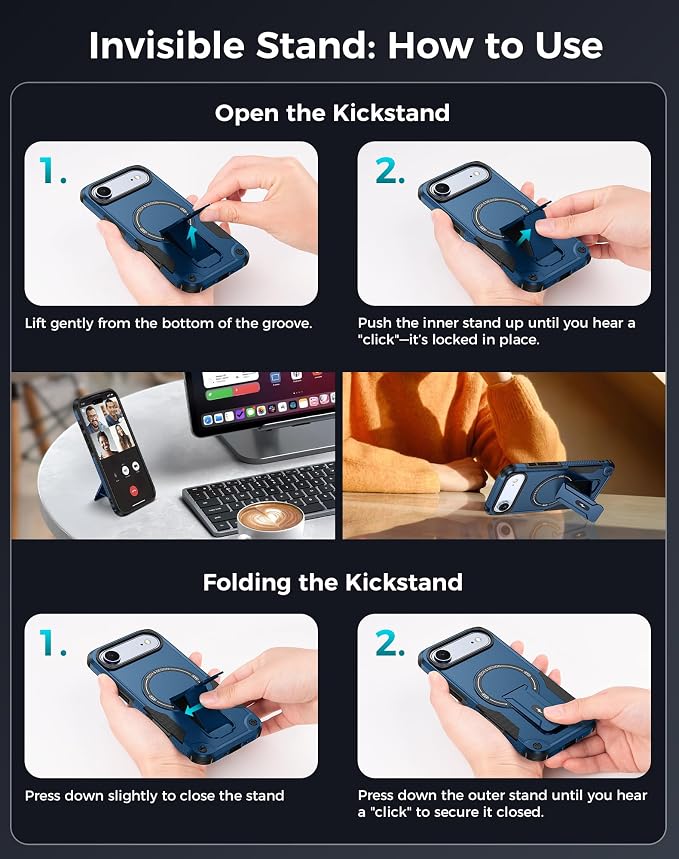 Invisible Stand: How to Use

Open the Kickstand

1.

Lift gently from the bottom of the groove.

2.

Push the inner stand up until you hear a "click"—it's locked in place.

Folding the Kickstand

1.

Press down slightly to close the stand

2.

Press down the outer stand until you hear a "click" to secure it closed.