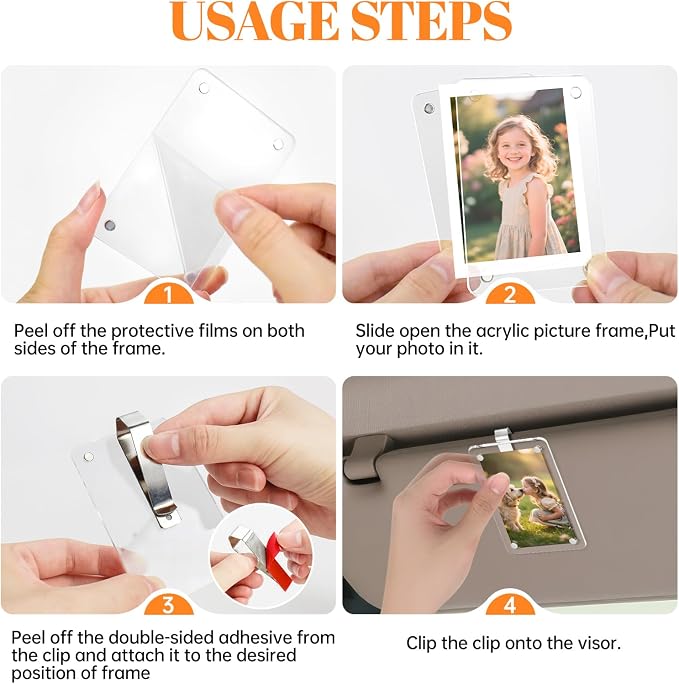 USAGE STEPS

1

Peel off the protective films on both sides of the frame.

2

Slide open the acrylic picture frame,Put your photo in it.

3

Peel off the double-sided adhesive from the clip and attach it to the desired position of frame

4

Clip the clip onto the visor.