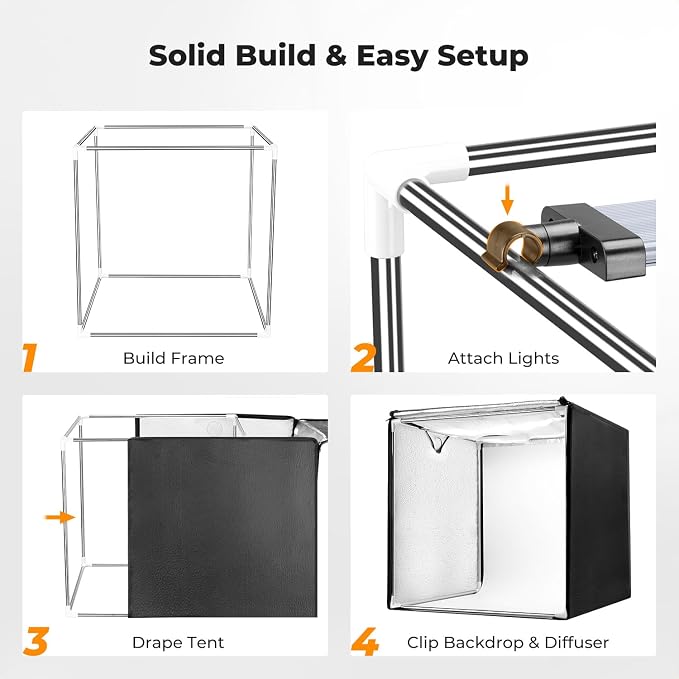 Solid Build & Easy Setup

1 Build Frame

2 Attach Lights

3 Drape Tent

4 Clip Backdrop & Diffuser