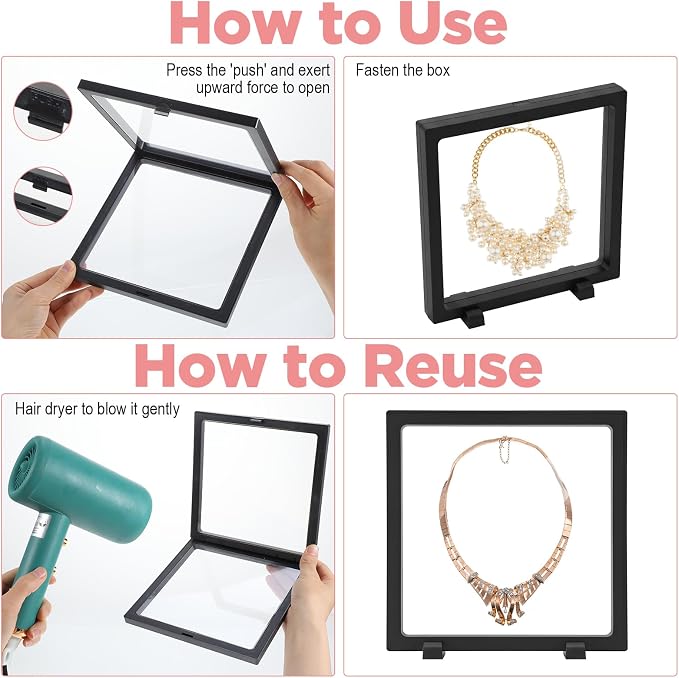 How to Use

Press the 'push' and exert upward force to open

Fasten the box

How to Reuse

Hair dryer to blow it gently