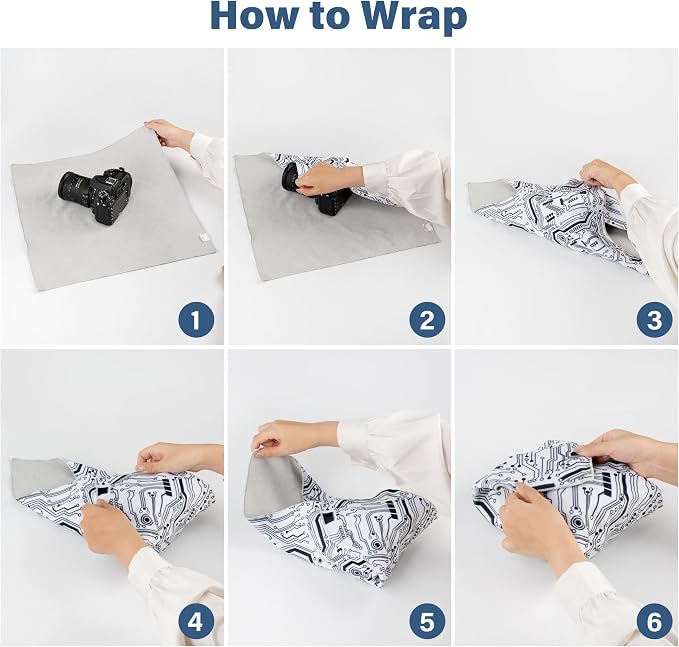 How to Wrap

1

2

3

4

5

6