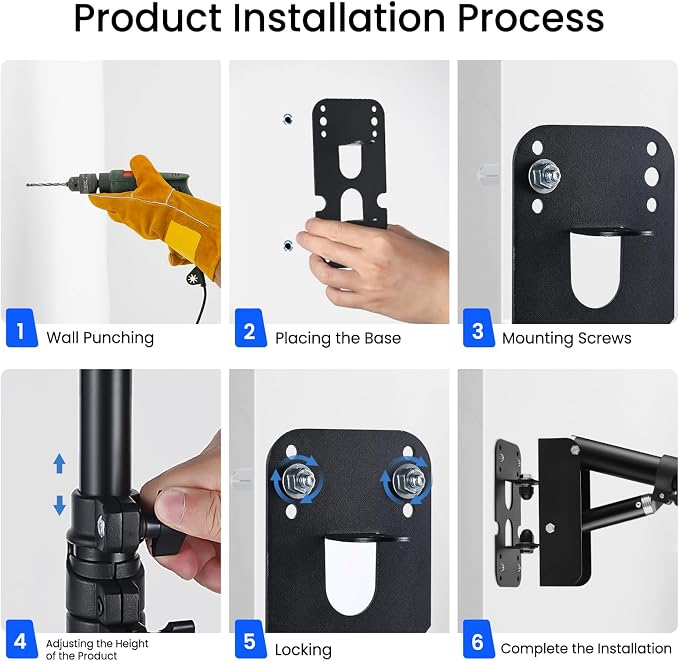 Product Installation Process

1 Wall Punching

2 Placing the Base

3 Mounting Screws

4 Adjusting the Height of the Product

5 Locking

6 Complete the Installation