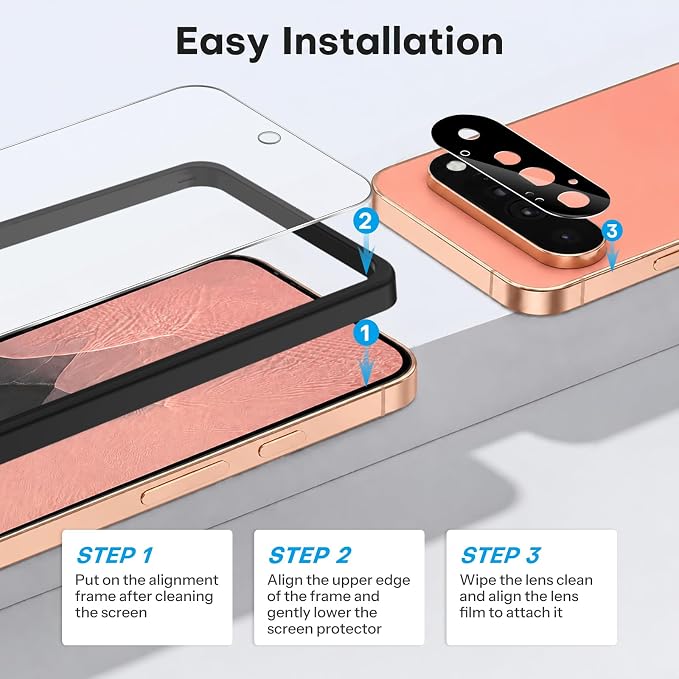 Easy Installation

2

3

1

STEP 1
Put on the alignment frame after cleaning the screen

STEP 2
Align the upper edge of the frame and gently lower the screen protector

STEP 3
Wipe the lens clean and align the lens film to attach it