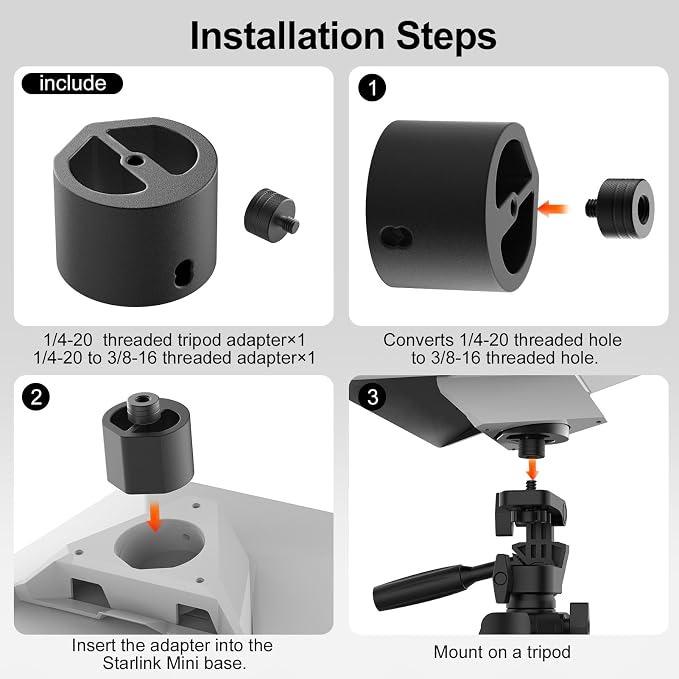 Installation Steps

include

1/4-20 threaded tripod adapter×1
1/4-20 to 3/8-16 threaded adapter×1

1

Converts 1/4-20 threaded hole to 3/8-16 threaded hole.

2

Insert the adapter into the Starlink Mini base.

3

Mount on a tripod