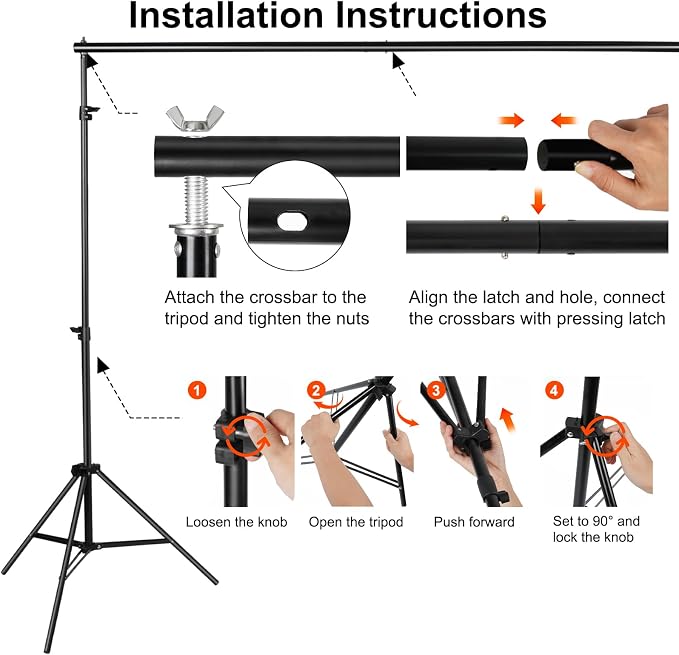 Installation Instructions

Attach the crossbar to the tripod and tighten the nuts

Align the latch and hole, connect the crossbars with pressing latch

1
Loosen the knob

2
Open the tripod

3
Push forward

4
Set to 90° and lock the knob