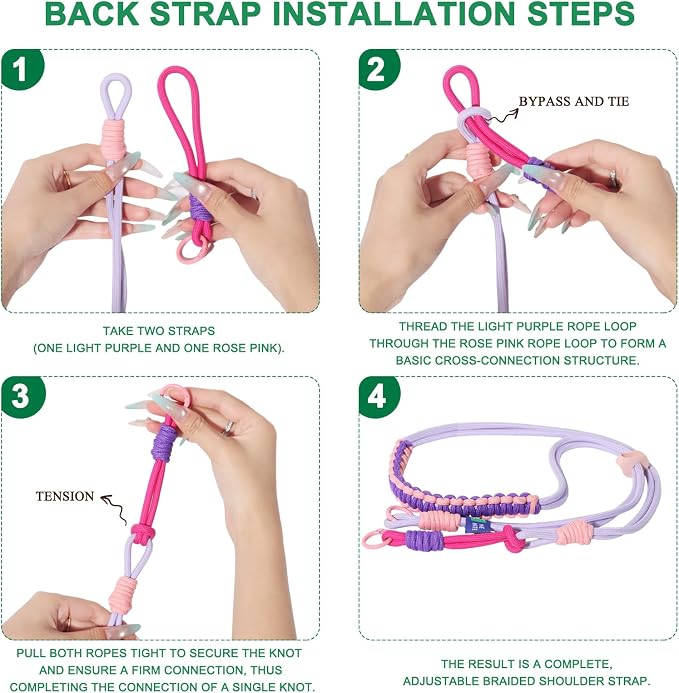 BACK STRAP INSTALLATION STEPS

1

TAKE TWO STRAPS
(ONE LIGHT PURPLE AND ONE ROSE PINK).

2

BYPASS AND TIE

THREAD THE LIGHT PURPLE ROPE LOOP THROUGH THE ROSE PINK ROPE LOOP TO FORM A BASIC CROSS-CONNECTION STRUCTURE.

3

TENSION

PULL BOTH ROPES TIGHT TO SECURE THE KNOT AND ENSURE A FIRM CONNECTION, THUS COMPLETING THE CONNECTION OF A SINGLE KNOT.

4

THE RESULT IS A COMPLETE, ADJUSTABLE BRAIDED SHOULDER STRAP.