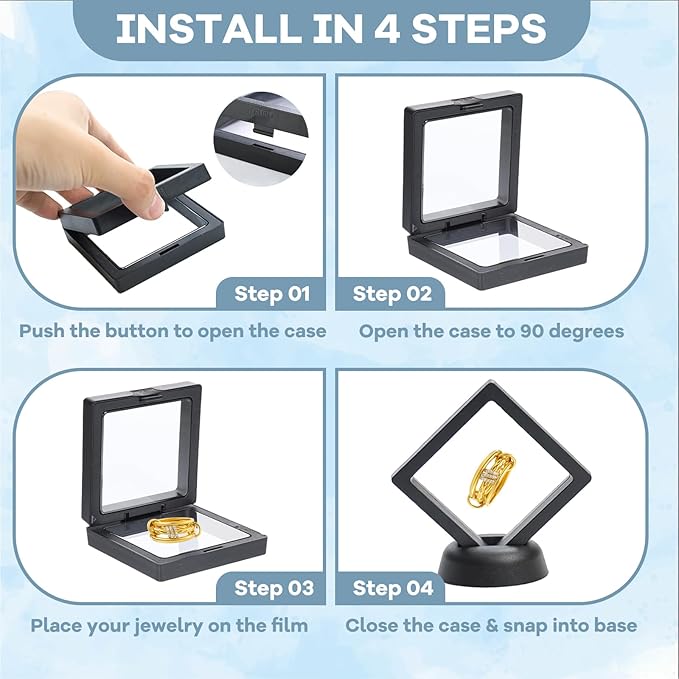 INSTALL IN 4 STEPS

Step 01
Push the button to open the case

Step 02
Open the case to 90 degrees

Step 03
Place your jewelry on the film

Step 04
Close the case & snap into base