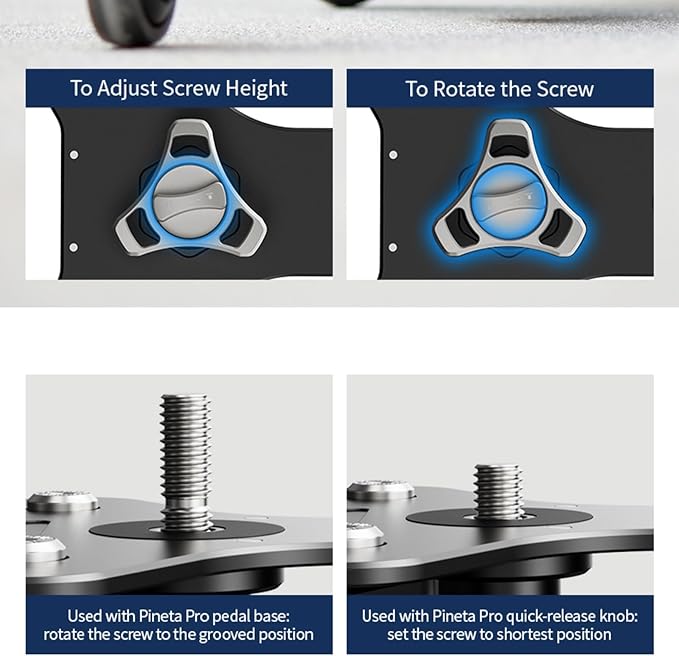 To Adjust Screw Height

To Rotate the Screw

Used with Pineta Pro pedal base: rotate the screw to the grooved position

Used with Pineta Pro quick-release knob: set the screw to shortest position