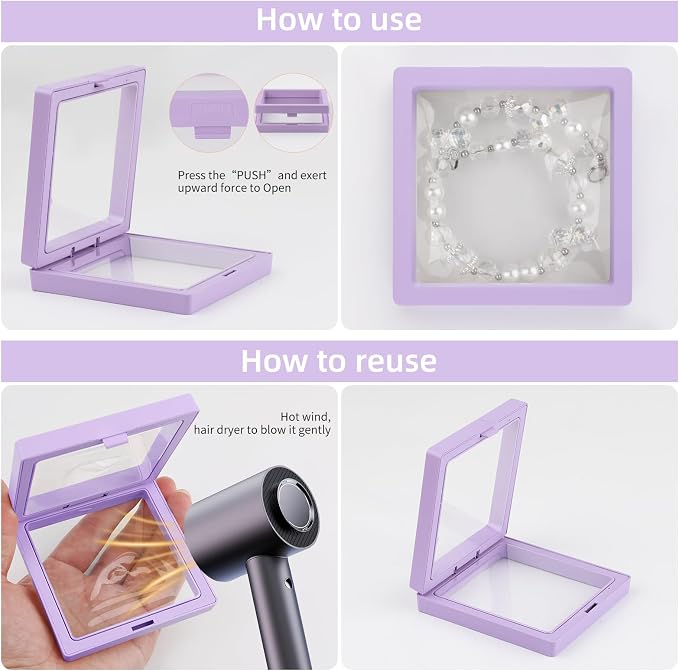 How to use

Press the "PUSH" and exert upward force to Open

How to reuse

Hot wind, hair dryer to blow it gently