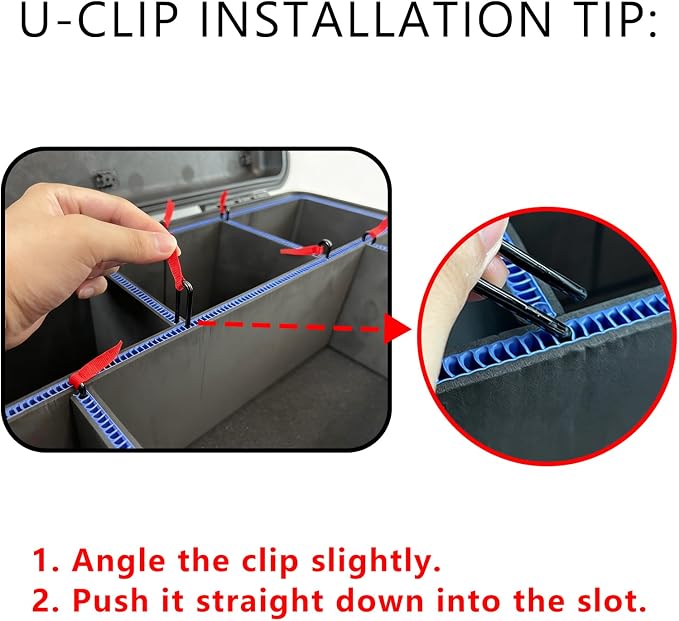 U-CLIP INSTALLATION TIP:

1. Angle the clip slightly.
2. Push it straight down into the slot.