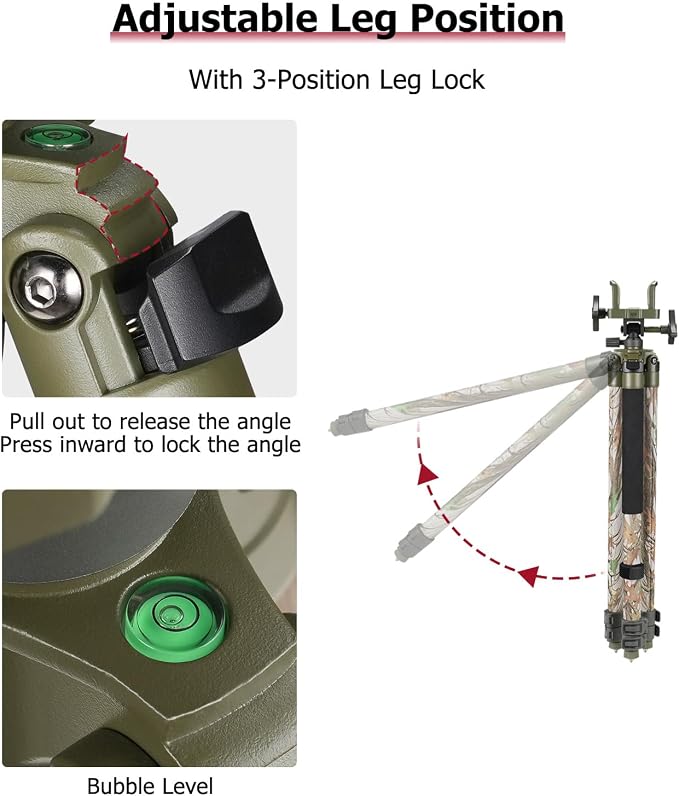 Adjustable Leg Position

With 3-Position Leg Lock

Pull out to release the angle
Press inward to lock the angle

Bubble Level