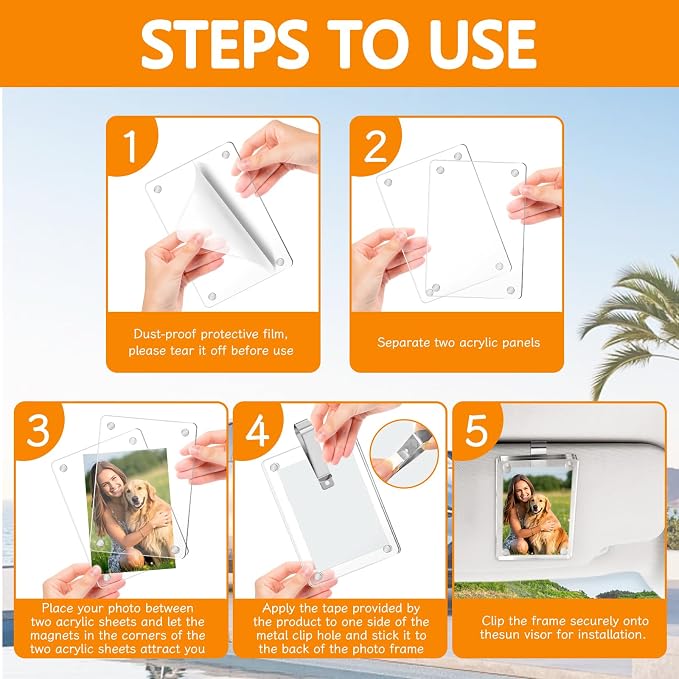 STEPS TO USE

1

Dust-proof protective film, please tear it off before use

2

Separate two acrylic panels

3

Place your photo between two acrylic sheets and let the magnets in the corners of the two acrylic sheets attract you

4

Apply the tape provided by the product to one side of the metal clip hole and stick it to the back of the photo frame

5

Clip the frame securely onto thesun visor for installation.