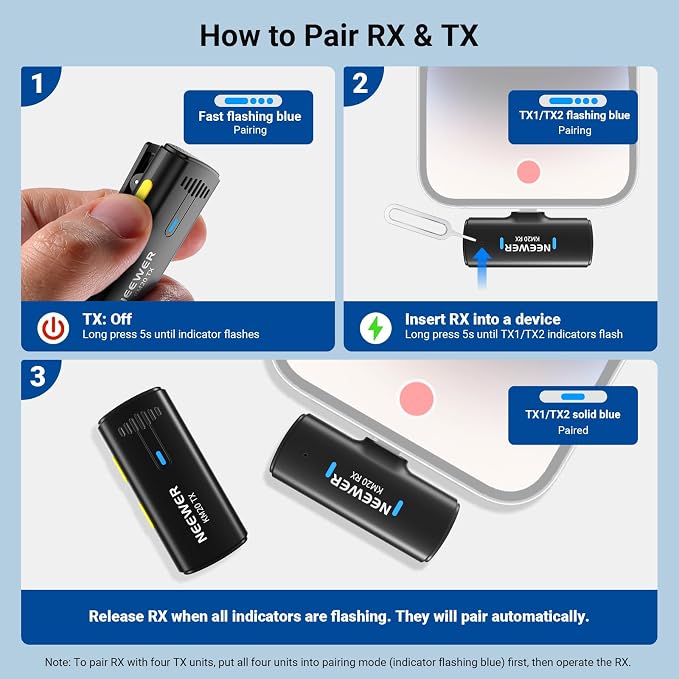 How to Pair RX & TX

1

Fast flashing blue
Pairing

NEEWER
KM20 TX

TX: Off
Long press 5s until indicator flashes

2

TX1/TX2 flashing blue
Pairing

NEEWER
KM20 RX

Insert RX into a device
Long press 5s until TX1/TX2 indicators flash

3

TX1/TX2 solid blue
Paired

NEEWER
KM20 TX

NEEWER
KM20 RX

Release RX when all indicators are flashing. They will pair automatically.

Note: To pair RX with four TX units, put all four units into pairing mode (indicator flashing blue) first, then operate the RX.