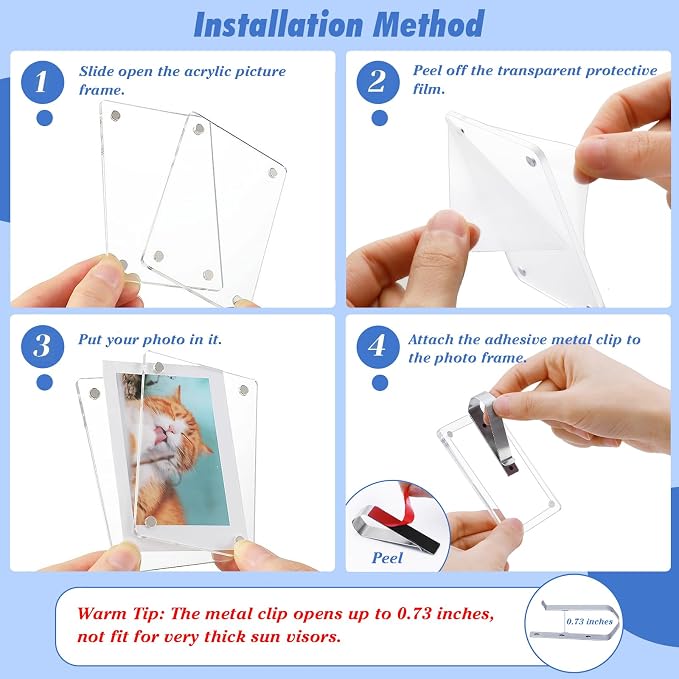 Installation Method

1 Slide open the acrylic picture frame.

2 Peel off the transparent protective film.

3 Put your photo in it.

4 Attach the adhesive metal clip to the photo frame.

Peel

Warm Tip: The metal clip opens up to 0.73 inches, not fit for very thick sun visors.

0.73 inches