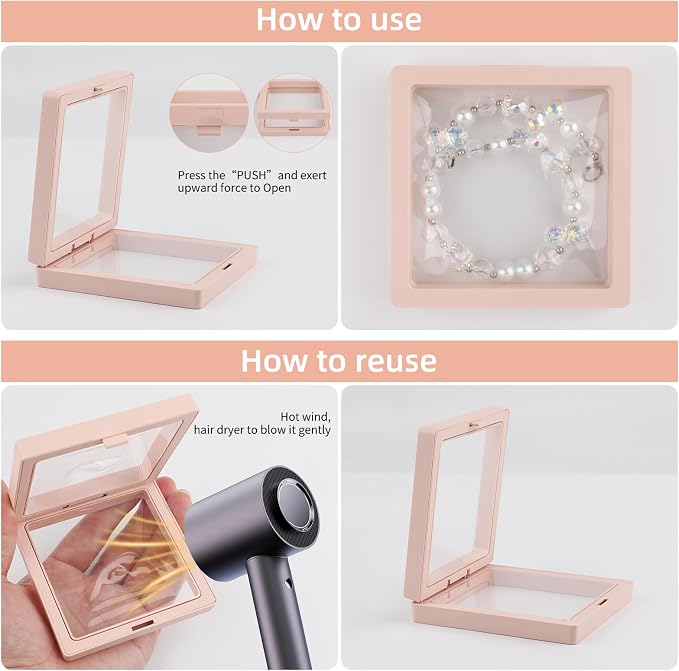 How to use

Press the "PUSH" and exert upward force to Open

How to reuse

Hot wind, hair dryer to blow it gently