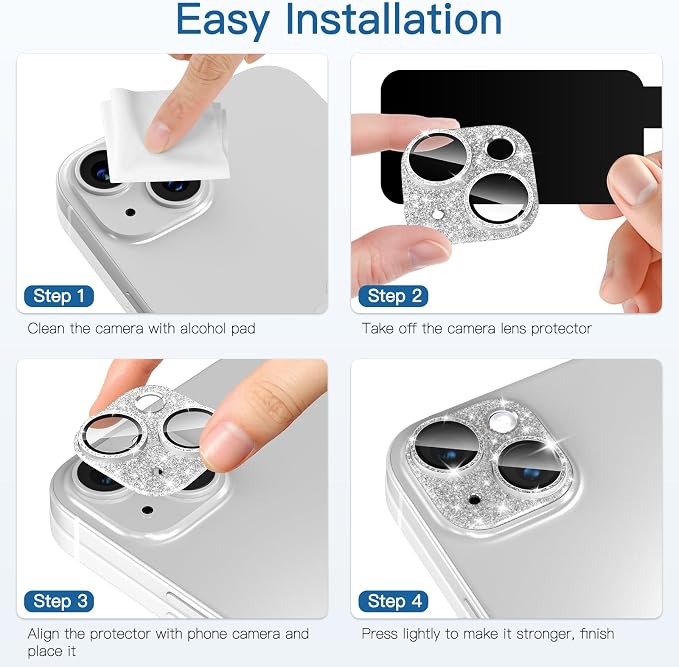 Easy Installation

Step 1

Clean the camera with alcohol pad

Step 2

Take off the camera lens protector

Step 3

Align the protector with phone camera and place it

Step 4

Press lightly to make it stronger, finish